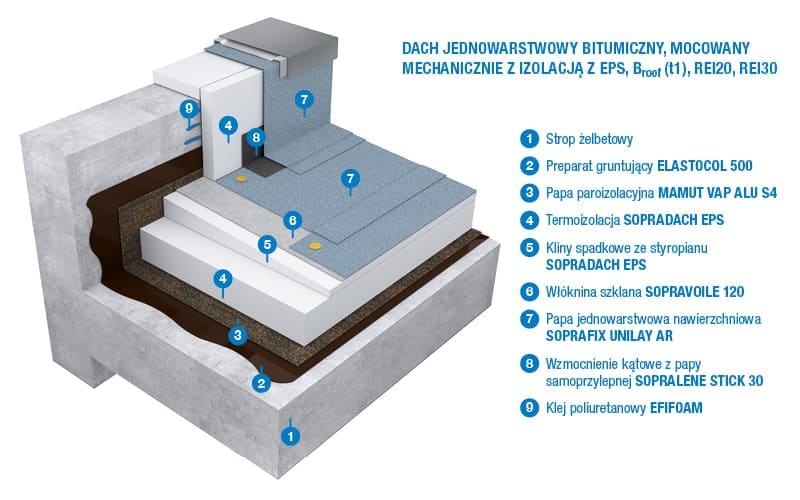 DACH JEDNOWARSTWOWY BITUMICZNY, MOCOWANY MECHANICZNIE Z IZOLACJĄ Z EPS, $B_{roof}$ (t1), REI20, REI30

1 Strop żelbetowy
2 Preparat gruntujący ELASTOCOL 500
3 Papa paroizolacyjna MAMUT VAP ALU S4
4 Termoizolacja SOPRADACH EPS
5 Kliny spadkowe ze styropianu SOPRADACH EPS
6 Włóknina szklana SOPRAVOILE 120
7 Papa jednowarstwowa nawierzchniowa SOPRAFIX UNILAY AR
8 Wzmocnienie kątowe z papy samoprzylepnej SOPRALENE STICK 30
9 Klej poliuretanowy EFIFOAM

9
4
8
7
7
6
5
4
3
2
1