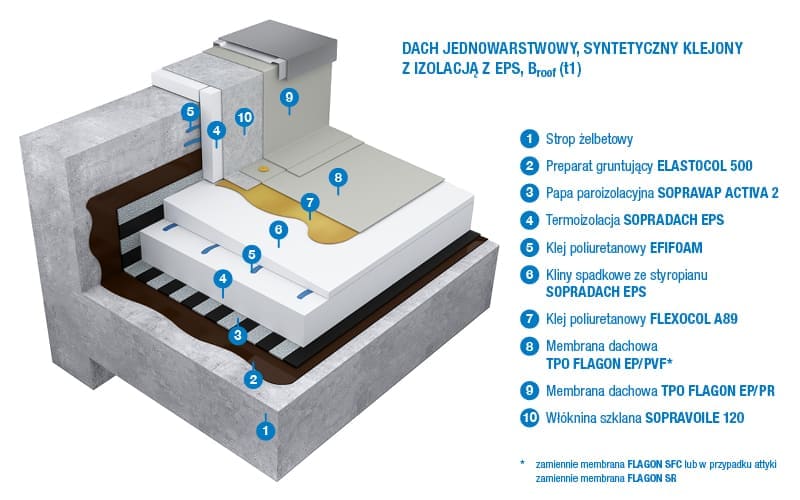 DACH JEDNOWARSTWOWY, SYNTETYCZNY KLEJONY Z IZOLACJĄ Z EPS, $B_{roof}$ (t1)

9
5
10
4
8
7
6
5
4
3
2
1

1 Strop żelbetowy
2 Preparat gruntujący ELASTOCOL 500
3 Papa paroizolacyjna SOPRAVAP ACTIVA 2
4 Termoizolacja SOPRADACH EPS
5 Klej poliuretanowy EFIFOAM
6 Kliny spadkowe ze styropianu SOPRADACH EPS
7 Klej poliuretanowy FLEXOCOL A89
8 Membrana dachowa TPO FLAGON EP/PVF*
9 Membrana dachowa TPO FLAGON EP/PR
10 Włóknina szklana SOPRAVOILE 120

* zamiennie membrana FLAGON SFC lub w przypadku attyki zamiennie membrana FLAGON SR