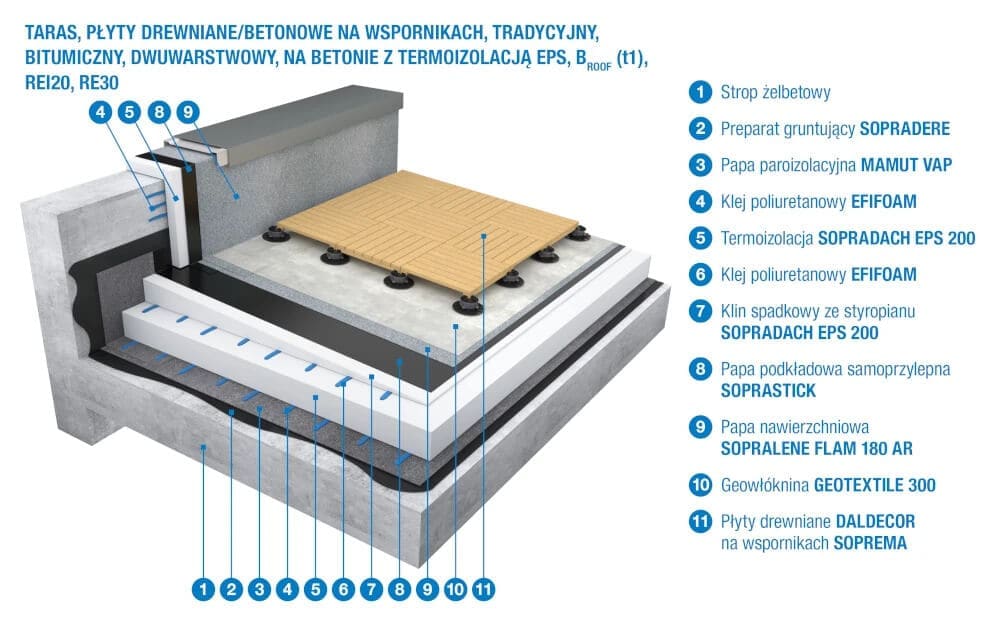 TARAS, PŁYTY DREWNIANE/BETONOWE NA WSPORNIKACH, TRADYCYJNY, BITUMICZNY, DWUWARSTWOWY, NA BETONIE Z TERMOIZOLACJĄ EPS, $B_{ROOF}$ (t1), REI20, RE30

4 5 8 9

1 2 3 4 5 6 7 8 9 10 11

1 Strop żelbetowy
2 Preparat gruntujący SOPRADERE
3 Papa paroizolacyjna MAMUT VAP
4 Klej poliuretanowy EFIFOAM
5 Termoizolacja SOPRADACH EPS 200
6 Klej poliuretanowy EFIFOAM
7 Klin spadkowy ze styropianu SOPRADACH EPS 200
8 Papa podkładowa samoprzylepna SOPRASTICK
9 Papa nawierzchniowa SOPRALENE FLAM 180 AR
10 Geowłóknina GEOTEXTILE 300
11 Płyty drewniane DALDECOR na wspornikach SOPREMA